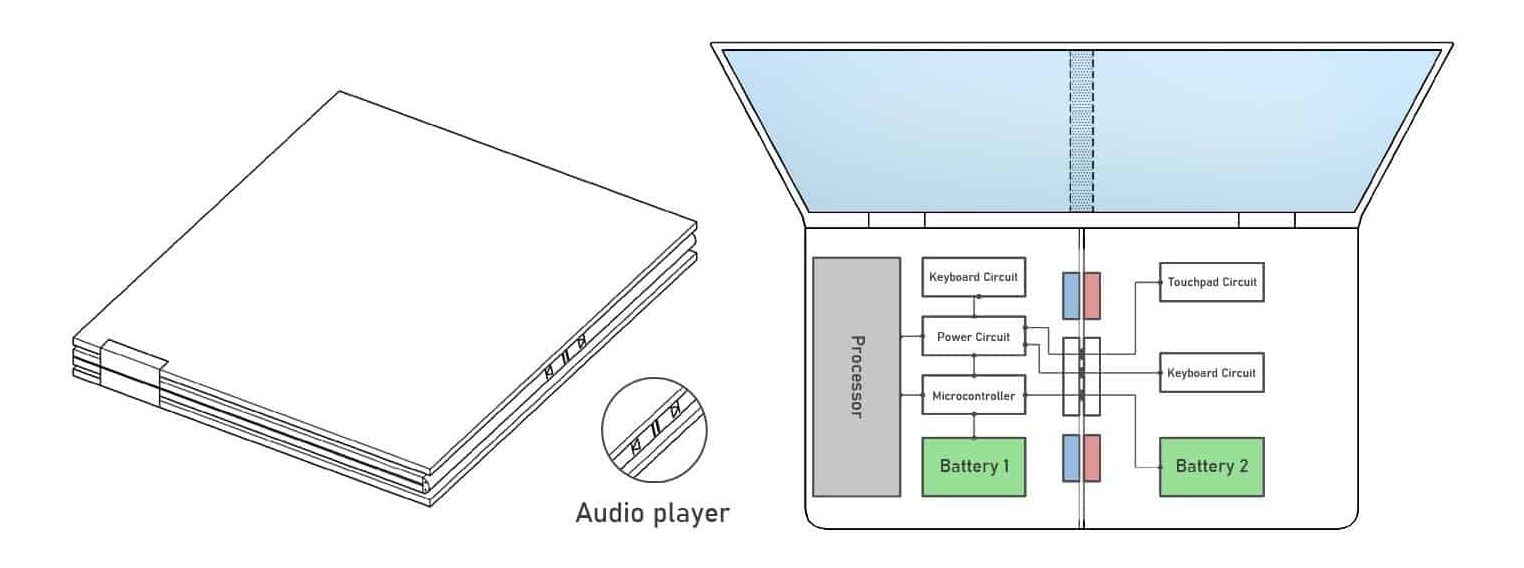 Audio player

Processor

Keyboard Circuit

Power Circuit

Microcontroller

Battery 1

Touchpad Circuit

Keyboard Circuit

Battery 2